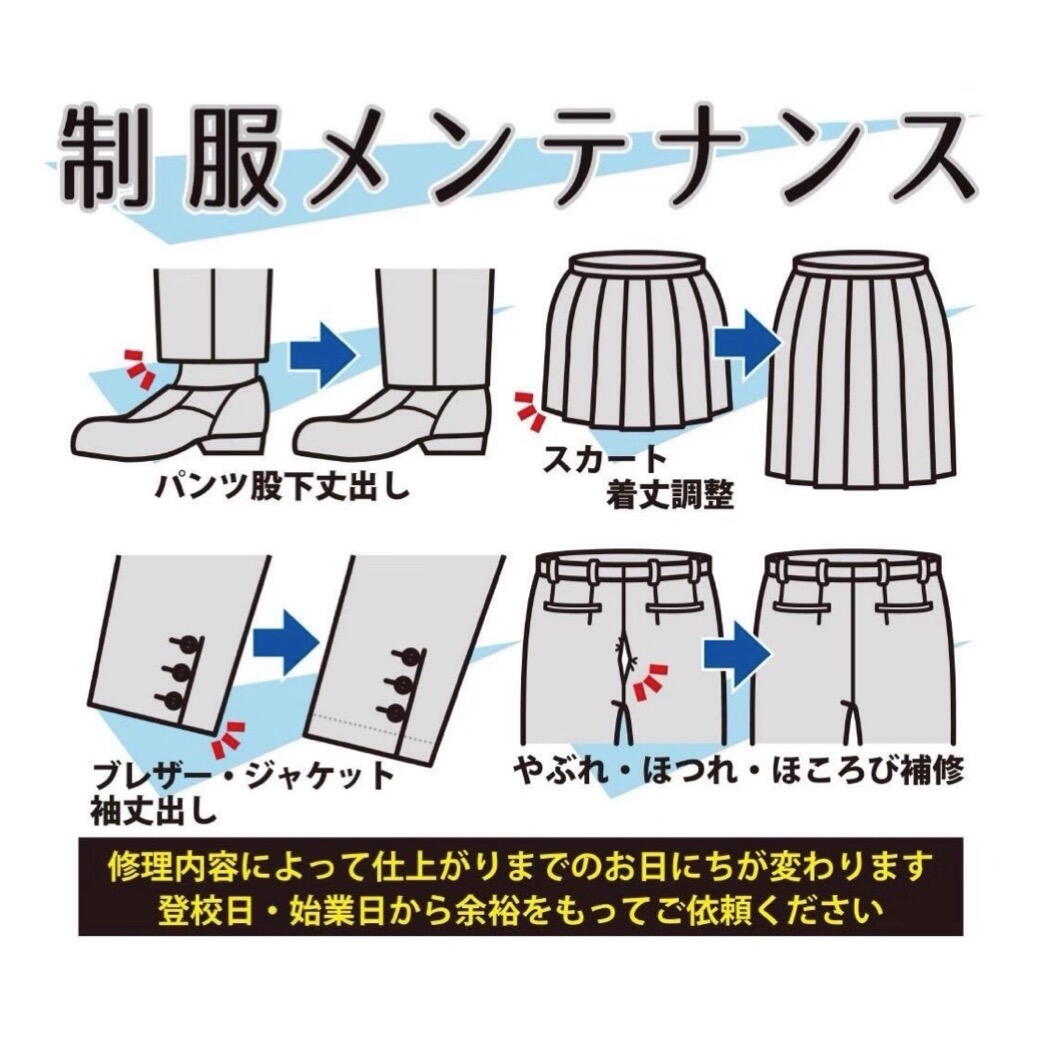 制服メンテナンス

パンツ股下丈出し

スカート
着丈調整

ブレザー・ジャケット
袖丈出し

やぶれ・ほつれ・ほころび補修

修理内容によって仕上がりまでのお日にちが変わります
登校日・始業日から余裕をもってご依頼ください